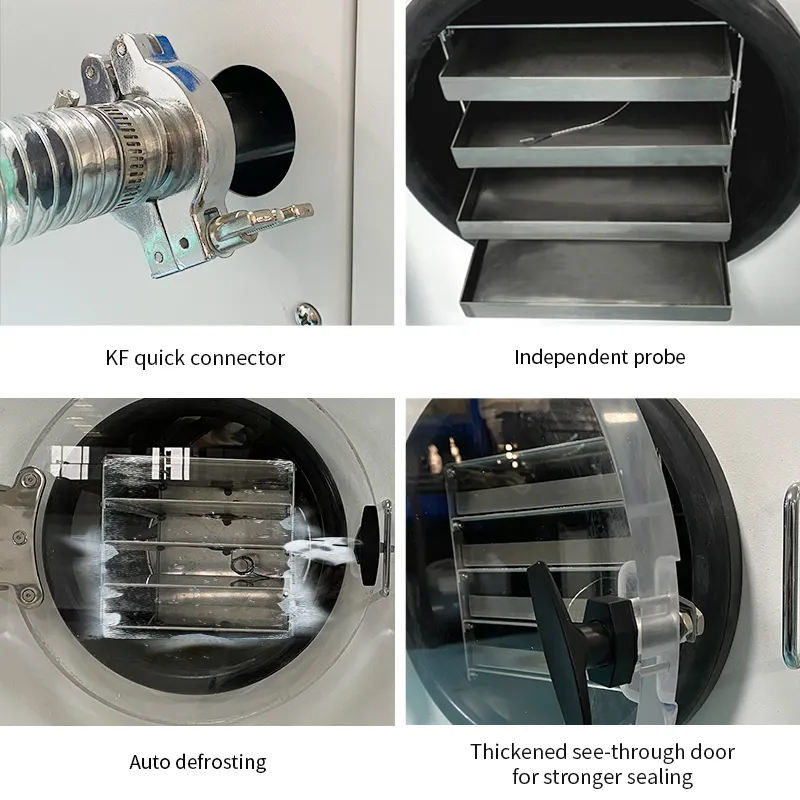 KF quick connector

Independent probe

Auto defrosting

Thickened see-through door for stronger sealing